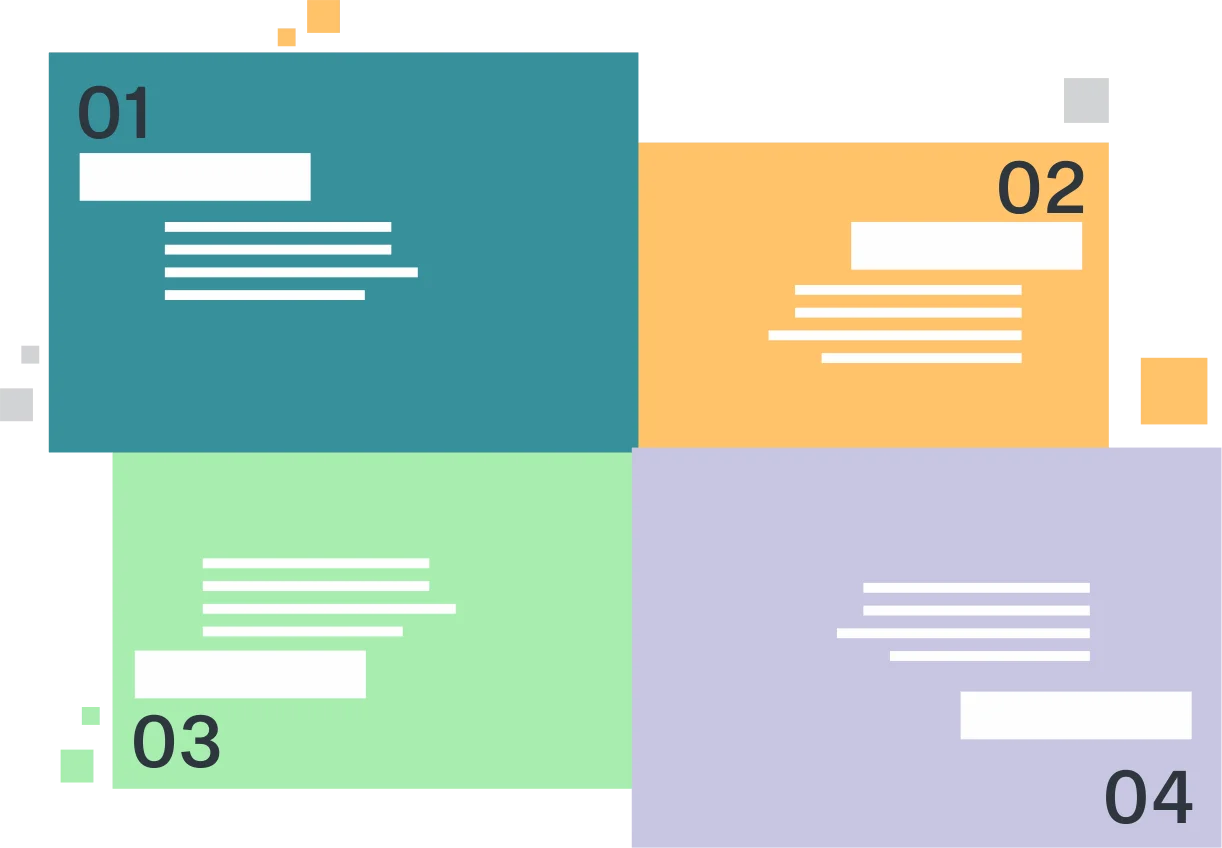 01

02

03

04